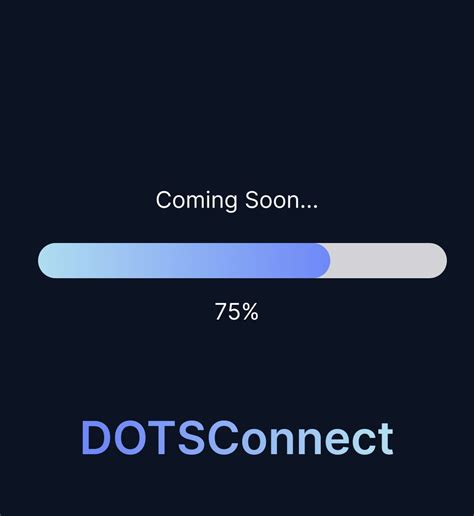 Coming Soon...

75%

DOTSConnect