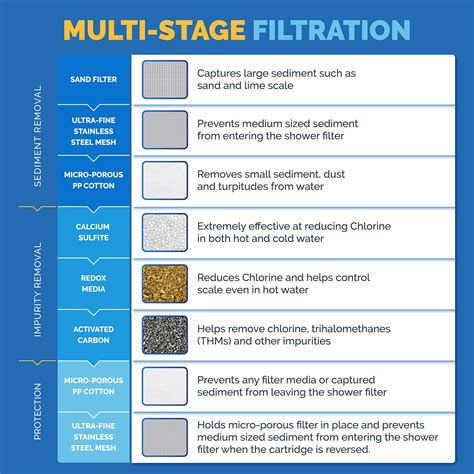 MULTI-STAGE FILTRATION

SEDIMENT REMOVAL

SAND FILTER
Captures large sediment such as sand and lime scale

ULTRA-FINE STAINLESS STEEL MESH
Prevents medium sized sediment from entering the shower filter

MICRO-POROUS PP COTTON
Removes small sediment, dust and turpitudes from water

IMPURITY REMOVAL

CALCIUM SULFITE
Extremely effective at reducing Chlorine in both hot and cold water

REDOX MEDIA
Reduces Chlorine and helps control scale even in hot water

ACTIVATED CARBON
Helps remove chlorine, trihalomethanes (THMs) and other impurities

PROTECTION

MICRO-POROUS PP COTTON
Prevents any filter media or captured sediment from leaving the shower filter

ULTRA-FINE STAINLESS STEEL MESH
Holds micro-porous filter in place and prevents medium sized sediment from entering the shower filter when the cartridge is reversed.