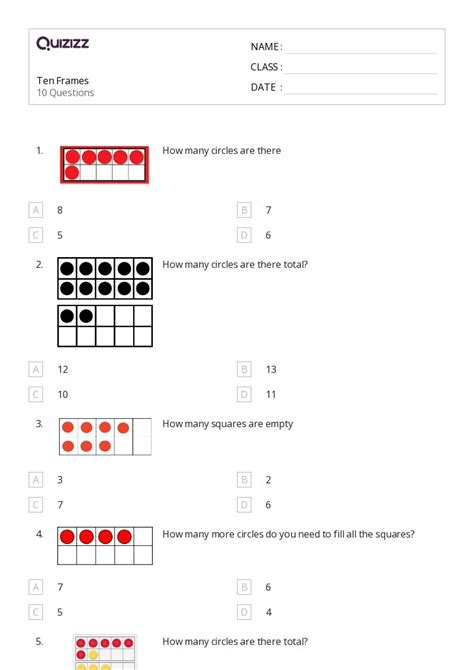 Quizizz

Ten Frames
10 Questions

NAME :
CLASS :
DATE :

1. How many circles are there

A 8
B 7
C 5
D 6

2. How many circles are there total?

A 12
B 13
C 10
D 11

3. How many squares are empty

A 3
B 2
C 7
D 6

4. How many more circles do you need to fill all the squares?

A 7
B 6
C 5
D 4

5. How many circles are there total?