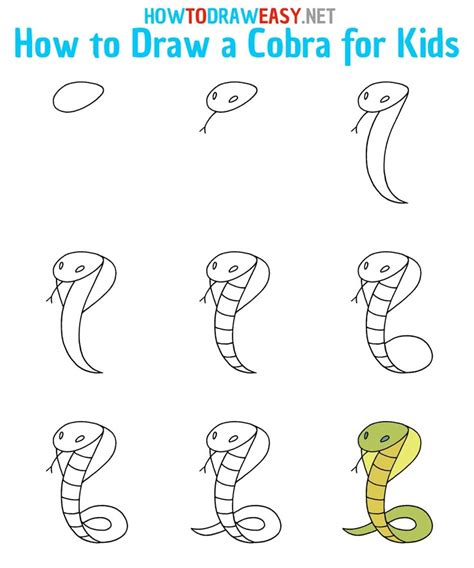 HOWTODRAWEASY.NET
How to Draw a Cobra for Kids