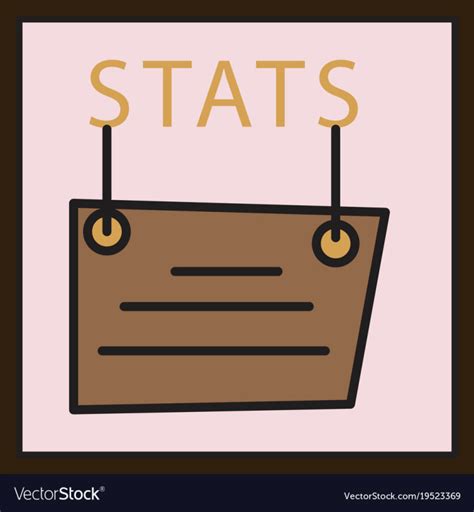 STATS

VectorStock®

VectorStock.com/19523369