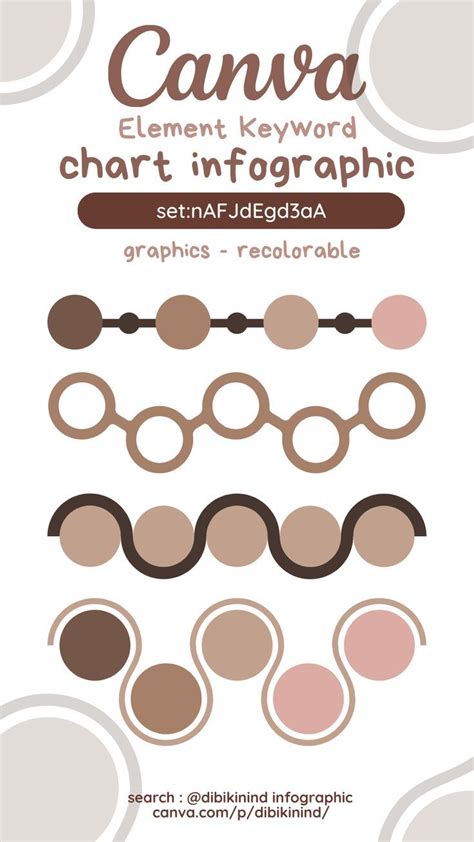 Canva
Element Keyword
chart infographic
set:nAFJdEgd3aA
graphics - recolorable

search : @dibikinind infographic
canva.com/p/dibikinind/