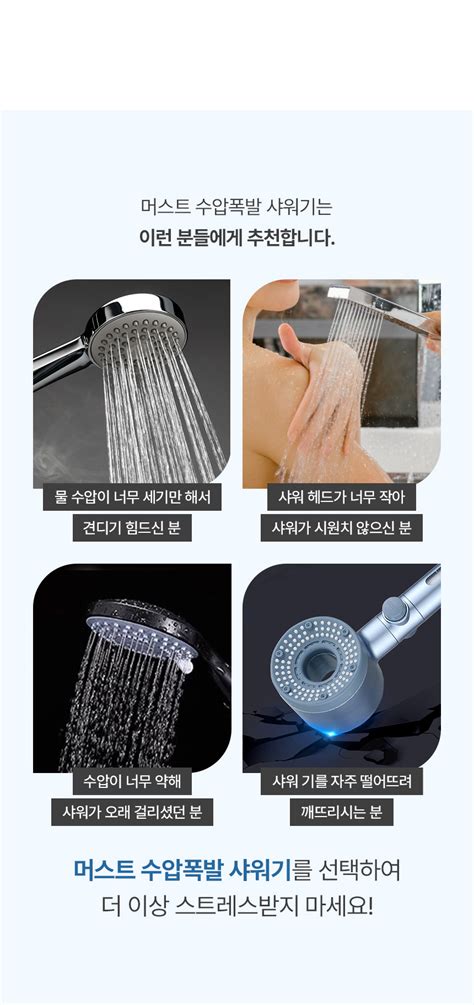 머스트 수압폭발 샤워기는
이런 분들에게 추천합니다.

물 수압이 너무 세기만 해서
견디기 힘드신 분

샤워 헤드가 너무 작아
샤워가 시원치 않으신 분

수압이 너무 약해
샤워가 오래 걸리셨던 분

샤워 기를 자주 떨어뜨려
깨뜨리시는 분

머스트 수압폭발 샤워기를 선택하여
더 이상 스트레스받지 마세요!