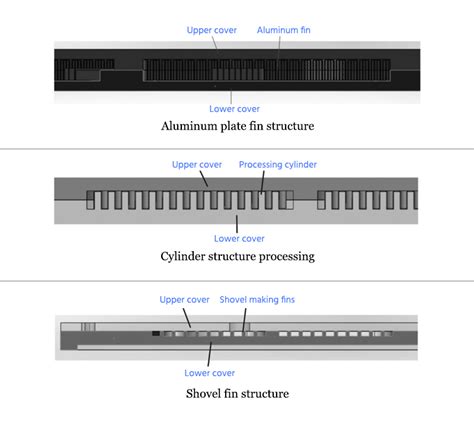 Upper cover
Aluminum fin
Lower cover
Aluminum plate fin structure

Upper cover
Processing cylinder
Lower cover
Cylinder structure processing

Upper cover
Shovel making fins
Lower cover
Shovel fin structure