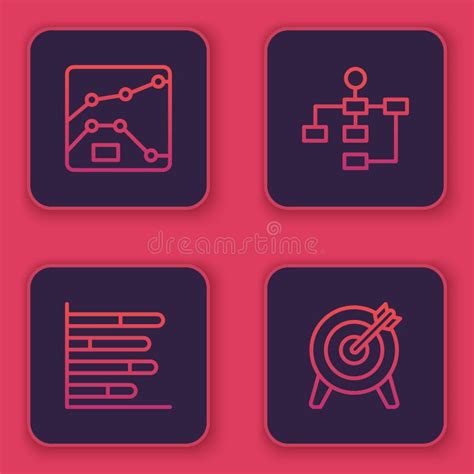 dreamstime