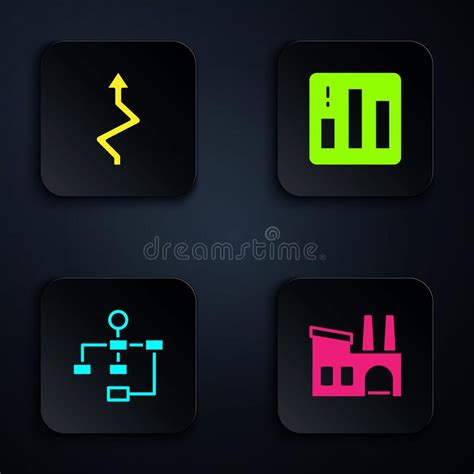 dreamstime