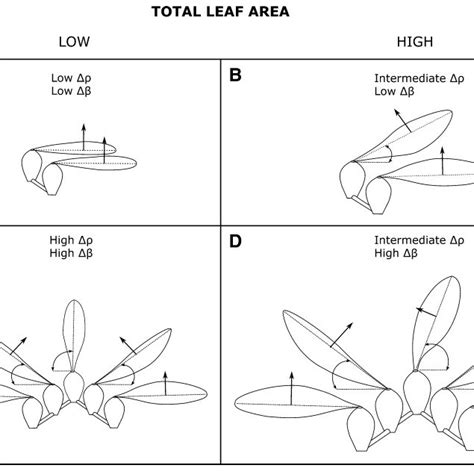 TOTAL LEAF AREA

LOW

HIGH

Low Δρ
Low Δβ

B

Intermediate Δρ
Low Δβ

High Δρ
High Δβ

D

Intermediate Δρ
High Δβ