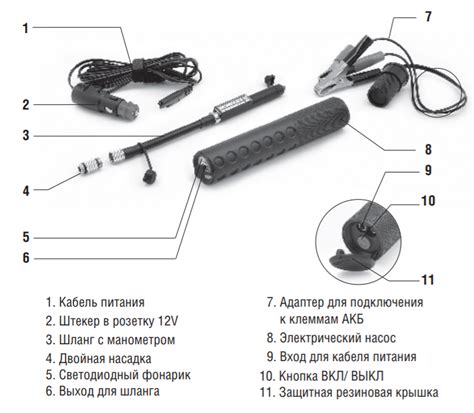 1
2
3
4
5
6
7
8
9
10
11

1. Кабель питания
2. Штекер в розетку 12V
3. Шланг с манометром
4. Двойная насадка
5. Светодиодный фонарик
6. Выход для шланга

7. Адаптер для подключения к клеммам АКБ
8. Электрический насос
9. Вход для кабеля питания
10. Кнопка ВКЛ/ ВЫКЛ
11. Защитная резиновая крышка