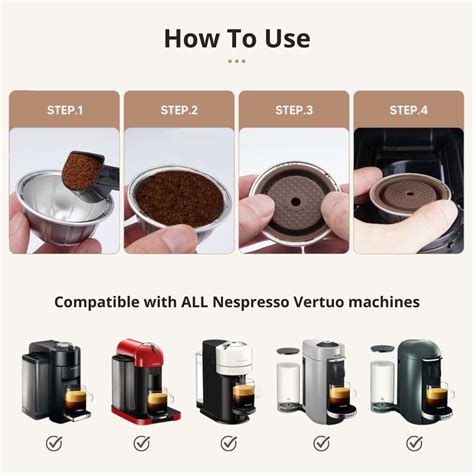 How To Use

STEP.1

STEP.2

STEP.3

STEP.4

Compatible with ALL Nespresso Vertuo machines