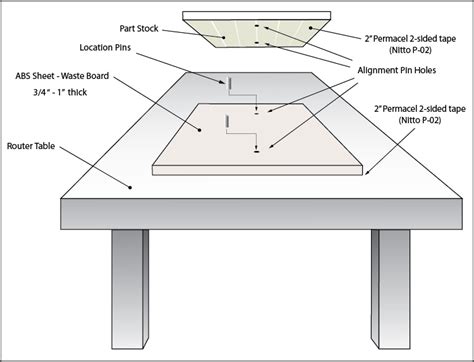 Part Stock

2" Permacel 2-sided tape
(Nitto P-02)

Location Pins

Alignment Pin Holes

ABS Sheet - Waste Board
3/4" - 1" thick

2" Permacel 2-sided tape
(Nitto P-02)

Router Table