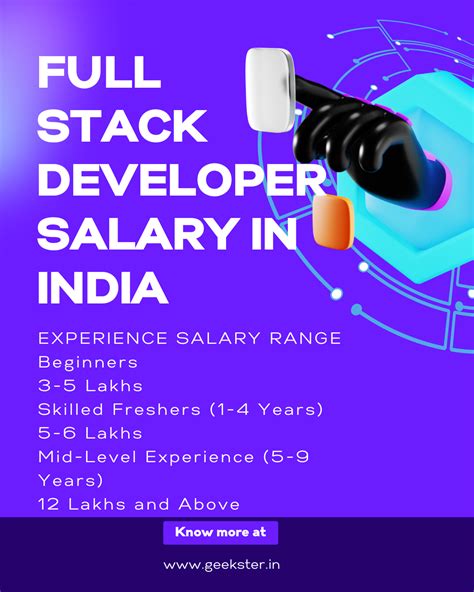 FULL STACK DEVELOPER SALARY IN INDIA

EXPERIENCE SALARY RANGE
Beginners
3-5 Lakhs
Skilled Freshers (1-4 Years)
5-6 Lakhs
Mid-Level Experience (5-9 Years)
12 Lakhs and Above

Know more at

www.geekster.in