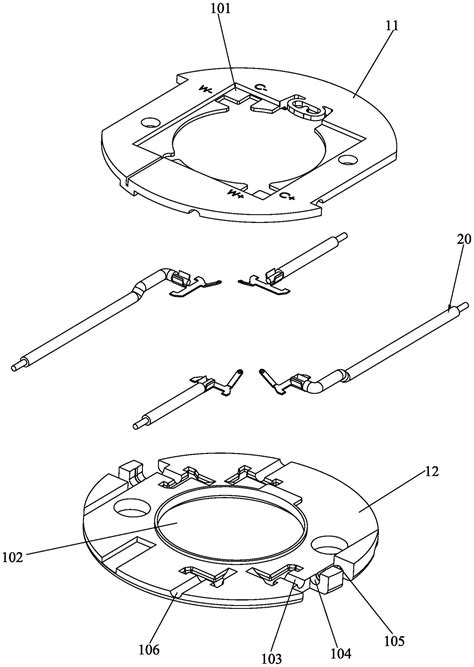 101
11
W-
C-
W+
C+
20
12
102
106
103
104
105