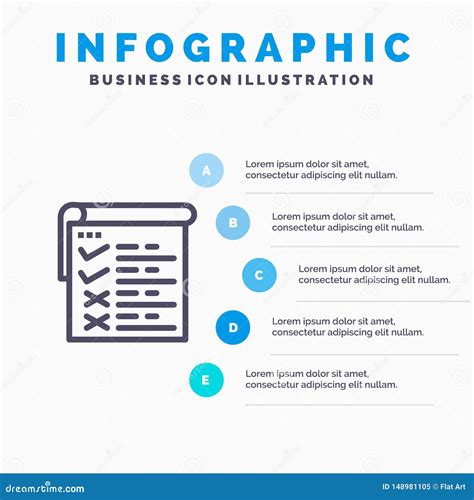 INFOGRAPHIC
BUSINESS ICON ILLUSTRATION

A
Lorem ipsum dolor sit amet, consectetur adipiscing elit nullam.

B
Lorem ipsum dolor sit amet, consectetur adipiscing elit nullam.

C
Lorem ipsum dolor sit amet, consectetur adipiscing elit nullam.

D
Lorem ipsum dolor sit amet, consectetur adipiscing elit nullam.

E
Lorem ipsum dolor sit amet, consectetur adipiscing elit nullam.

dreamstime.com
ID 148981105 © Flat Art