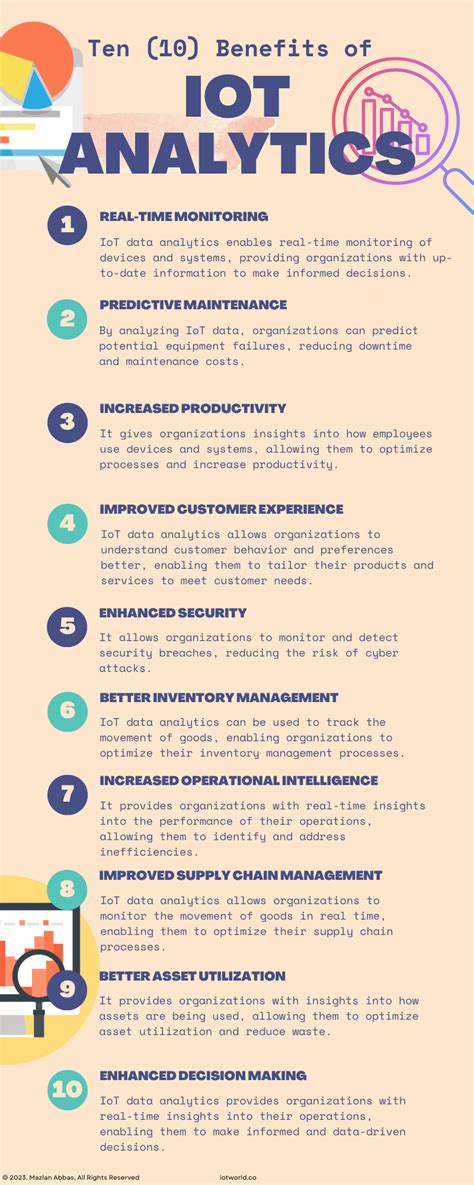 Ten (10) Benefits of

IOT ANALYTICS

1
REAL-TIME MONITORING
IoT data analytics enables real-time monitoring of devices and systems, providing organizations with up-to-date information to make informed decisions.

2
PREDICTIVE MAINTENANCE
By analyzing IoT data, organizations can predict potential equipment failures, reducing downtime and maintenance costs.

3
INCREASED PRODUCTIVITY
It gives organizations insights into how employees use devices and systems, allowing them to optimize processes and increase productivity.

4
IMPROVED CUSTOMER EXPERIENCE
IoT data analytics allows organizations to understand customer behavior and preferences better, enabling them to tailor their products and services to meet customer needs.

5
ENHANCED SECURITY
It allows organizations to monitor and detect security breaches, reducing the risk of cyber attacks.

6
BETTER INVENTORY MANAGEMENT
IoT data analytics can be used to track the movement of goods, enabling organizations to optimize their inventory management processes.

7
INCREASED OPERATIONAL INTELLIGENCE
It provides organizations with real-time insights into the performance of their operations, allowing them to identify and address inefficiencies.

8
IMPROVED SUPPLY CHAIN MANAGEMENT
IoT data analytics allows organizations to monitor the movement of goods in real time, enabling them to optimize their supply chain processes.

9
BETTER ASSET UTILIZATION
It provides organizations with insights into how assets are being used, allowing them to optimize asset utilization and reduce waste.

10
ENHANCED DECISION MAKING
IoT data analytics provides organizations with real-time insights into their operations, enabling them to make informed and data-driven decisions.

© 2023. Mazlan Abbas, All Rights Reserved
iotworld.co