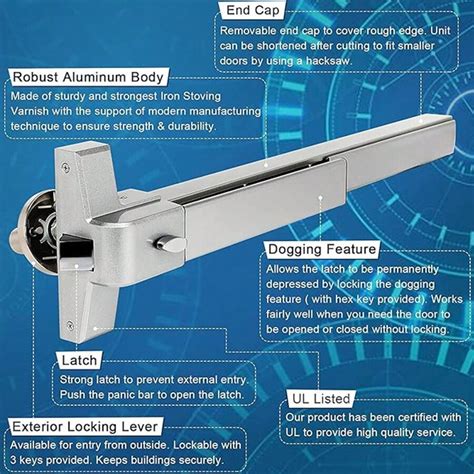 End Cap
Removable end cap to cover rough edge. Unit can be shortened after cutting to fit smaller doors by using a hacksaw.

Robust Aluminum Body
Made of sturdy and strongest Iron Stoving Varnish with the support of modern manufacturing technique to ensure strength & durability.

Dogging Feature
Allows the latch to be permanently depressed by locking the dogging feature ( with hex key provided). Works fairly well when you need the door to be opened or closed without locking.

Latch
Strong latch to prevent external entry. Push the panic bar to open the latch.

UL Listed
Our product has been certified with UL to provide high quality service.

Exterior Locking Lever
Available for entry from outside. Lockable with 3 keys provided. Keeps buildings securely.