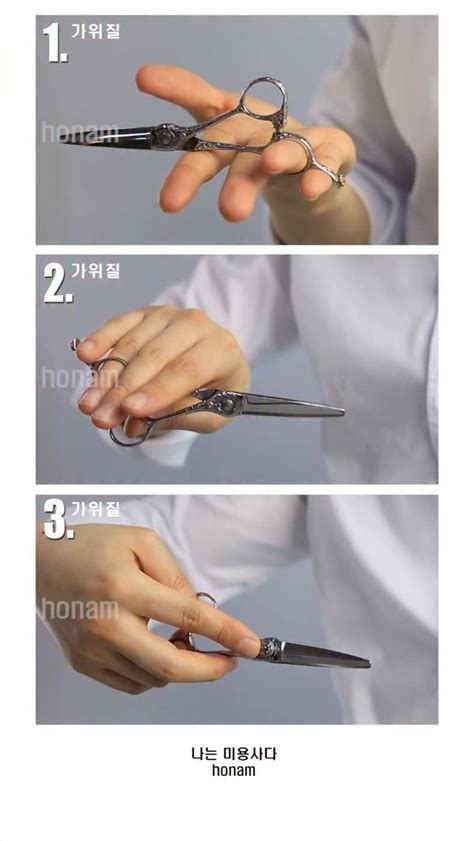 1. 가위질

honam

2. 가위질

honam

3. 가위질

honam

나는 미용사다
honam