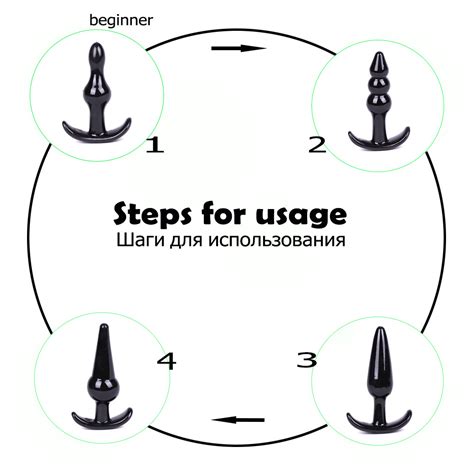 beginner

1

2

Steps for usage
Шаги для использования

4

3