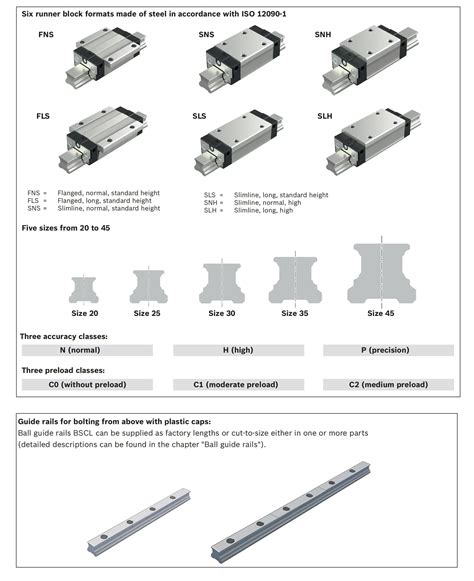 Six runner block formats made of steel in accordance with ISO 12090-1

FNS

SNS

SNH

FLS

SLS

SLH

FNS = Flanged, normal, standard height
FLS = Flanged, long, standard height
SNS = Slimline, normal, standard height

SLS = Slimline, long, standard height
SNH = Slimline, normal, high
SLH = Slimline, long, high

Five sizes from 20 to 45

Size 20

Size 25

Size 30

Size 35

Size 45

Three accuracy classes:

N (normal)

H (high)

P (precision)

Three preload classes:

C0 (without preload)

C1 (moderate preload)

C2 (medium preload)

Guide rails for bolting from above with plastic caps:
Ball guide rails BSCL can be supplied as factory lengths or cut-to-size either in one or more parts (detailed descriptions can be found in the chapter "Ball guide rails").