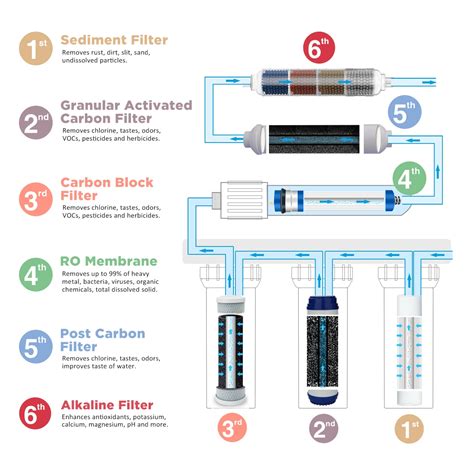 1st Sediment Filter
Removes rust, dirt, slit, sand, undissolved particles.

2nd Granular Activated Carbon Filter
Removes chlorine, tastes, odors, VOCs, pesticides and herbicides.

3rd Carbon Block Filter
Removes chlorine, tastes, odors, VOCs, pesticides and herbicides.

4th RO Membrane
Removes up to 99% of heavy metal, bacteria, viruses, organic chemicals, total dissolved solid.

5th Post Carbon Filter
Removes chlorine, tastes, odors, improves taste of water.

6th Alkaline Filter
Enhances antioxidants, potassium, calcium, magnesium, pH and more.

6th

5th

4th

3rd 2nd 1st