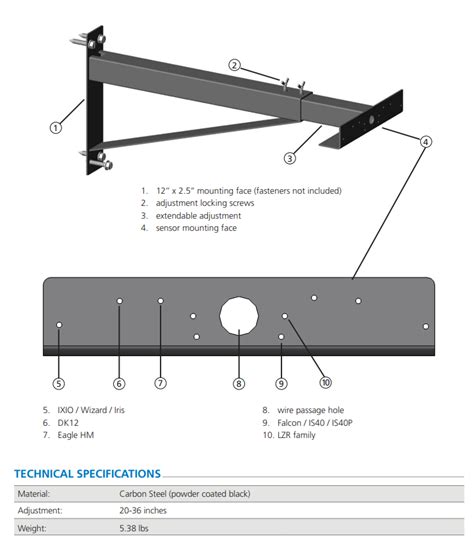 2

1

3

4

1. 12" x 2.5" mounting face (fasteners not included)
2. adjustment locking screws
3. extendable adjustment
4. sensor mounting face

5 6 7 8 9 10

5. IXIO / Wizard / Iris
6. DK12
7. Eagle HM

8. wire passage hole
9. Falcon / IS40 / IS40P
10. LZR family

TECHNICAL SPECIFICATIONS

| Material: | Carbon Steel (powder coated black) |
|---|---|
| Adjustment: | 20-36 inches |
| Weight: | 5.38 lbs |