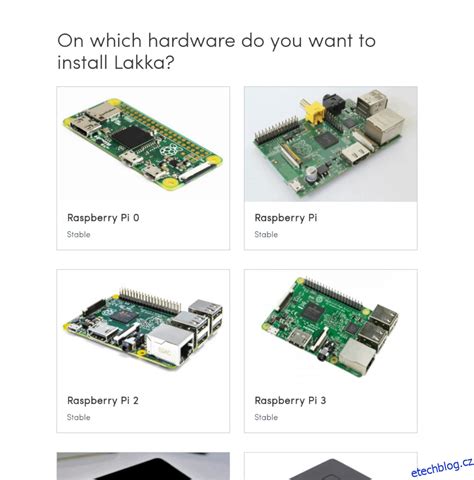 On which hardware do you want to install Lakka?

Raspberry Pi 0
Stable

Raspberry Pi
Stable

Raspberry Pi 2
Stable

Raspberry Pi 3
Stable

etechblog.cz