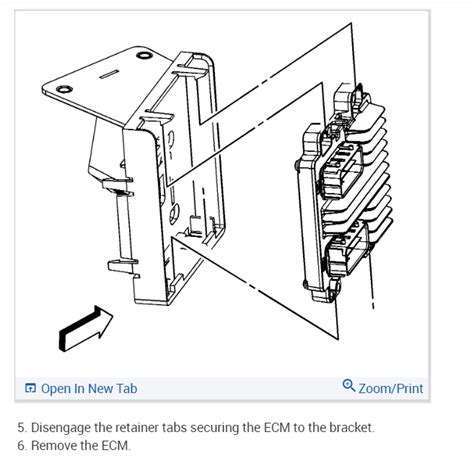 Open In New Tab

Zoom/Print

5. Disengage the retainer tabs securing the ECM to the bracket.
6. Remove the ECM.