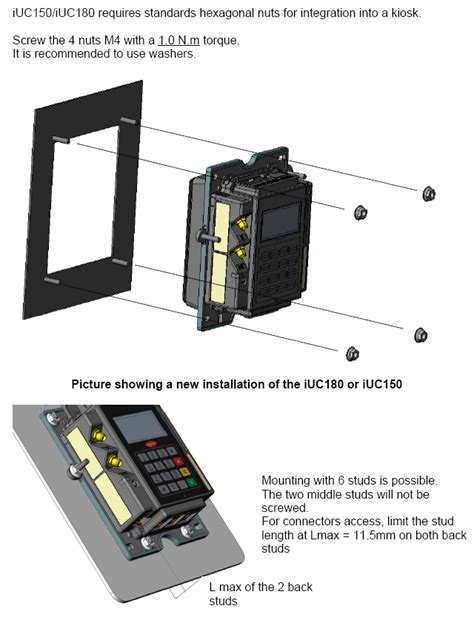 iUC150/iUC180 requires standards hexagonal nuts for integration into a kiosk.

Screw the 4 nuts M4 with a 1.0 N.m torque.
It is recommended to use washers.

Picture showing a new installation of the iUC180 or iUC150

Mounting with 6 studs is possible. The two middle studs will not be screwed.
For connectors access, limit the stud length at Lmax = 11.5mm on both back studs

L max of the 2 back studs