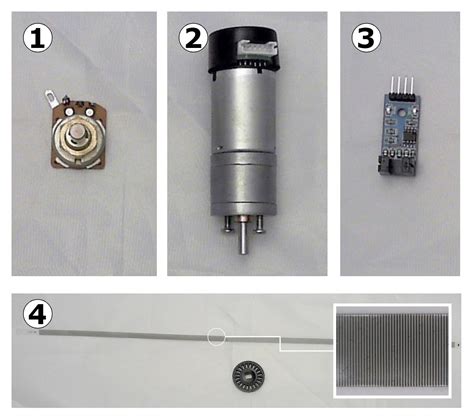 1

2

3

4