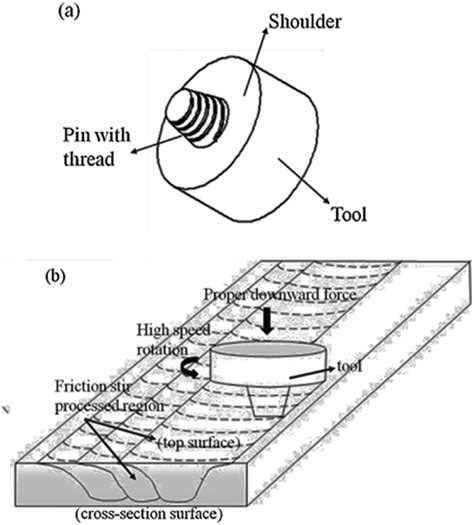 (a)

Shoulder

Pin with thread

Tool

(b)

Proper downward force

High speed rotation

tool

Friction stir processed region

(top surface)

(cross-section surface)