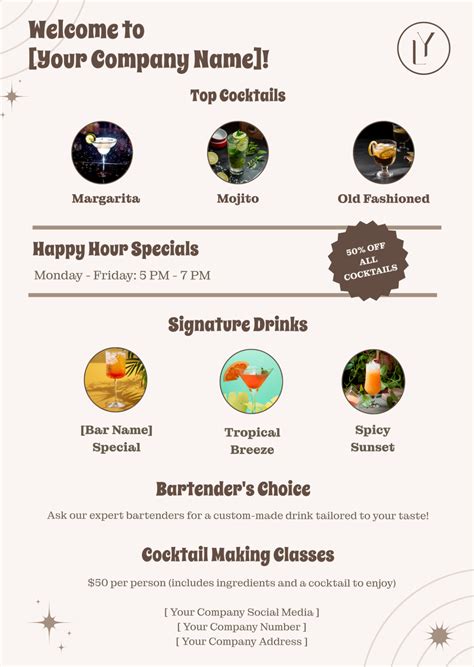 Welcome to
[Your Company Name]!

LY

Top Cocktails

Margarita

Mojito

Old Fashioned

Happy Hour Specials

Monday - Friday: 5 PM - 7 PM

50% OFF ALL COCKTAILS

Signature Drinks

[Bar Name] Special

Tropical Breeze

Spicy Sunset

Bartender's Choice

Ask our expert bartenders for a custom-made drink tailored to your taste!

Cocktail Making Classes

$50 per person (includes ingredients and a cocktail to enjoy)

[ Your Company Social Media ]
[ Your Company Number ]
[ Your Company Address ]