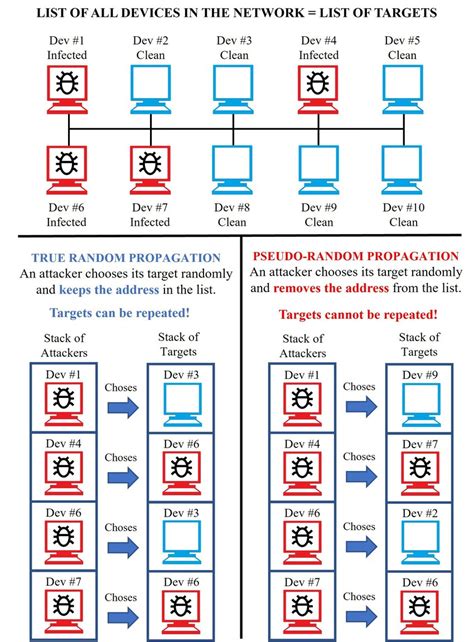 LIST OF ALL DEVICES IN THE NETWORK = LIST OF TARGETS

Dev #1 Infected

Dev #2 Clean

Dev #3 Clean

Dev #4 Infected

Dev #5 Clean

Dev #6 Infected

Dev #7 Infected

Dev #8 Clean

Dev #9 Clean

Dev #10 Clean

TRUE RANDOM PROPAGATION
An attacker chooses its target randomly and keeps the address in the list.

Targets can be repeated!

Stack of Attackers

Stack of Targets

Dev #1 Choses Dev #3

Dev #4 Choses Dev #6

Dev #6 Choses Dev #3

Dev #7 Choses Dev #6

PSEUDO-RANDOM PROPAGATION
An attacker chooses its target randomly and removes the address from the list.

Targets cannot be repeated!

Stack of Attackers

Stack of Targets

Dev #1 Choses Dev #9

Dev #4 Choses Dev #7

Dev #6 Choses Dev #2

Dev #7 Choses Dev #6