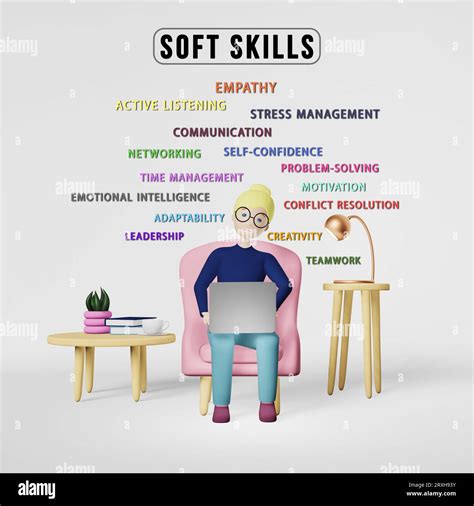 SOFT SKILLS

EMPATHY

ACTIVE LISTENING

STRESS MANAGEMENT

COMMUNICATION

NETWORKING

SELF-CONFIDENCE

PROBLEM-SOLVING

TIME MANAGEMENT

MOTIVATION

EMOTIONAL INTELLIGENCE

CONFLICT RESOLUTION

ADAPTABILITY

LEADERSHIP

CREATIVITY

TEAMWORK

alamy

alamy

alamy

alamy

alamy

alamy

alamy

alamy

alamy

alamy

2RXH93Y
www.alamy.com