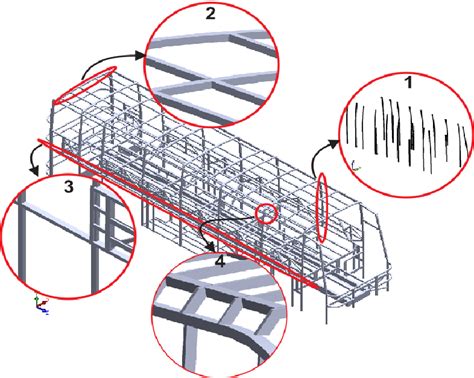 2

1

3

4