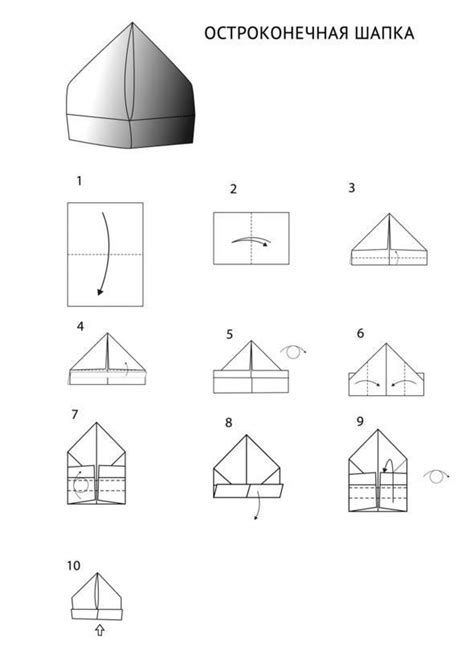 ОСТРОКОНЕЧНАЯ ШАПКА

1

2

3

4

5

6

7

8

9

10