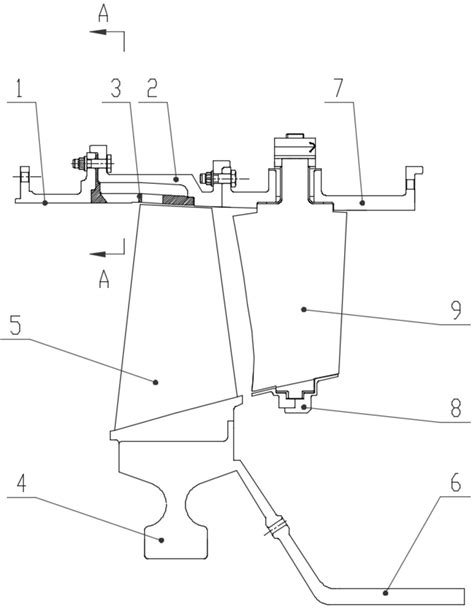 A
1
3
2
7
A
5
9
8
4
6