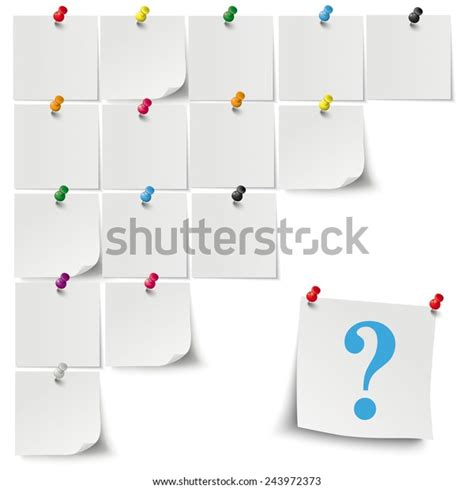 shutterstock

?

www.shutterstock.com · 243972373