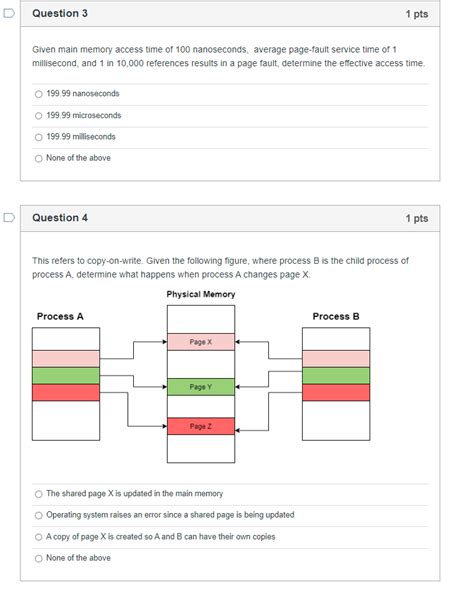 Question 3

1 pts

Given main memory access time of 100 nanoseconds, average page-fault service time of 1 millisecond, and 1 in 10,000 references results in a page fault, determine the effective access time.

199.99 nanoseconds

199.99 microseconds

199.99 milliseconds

None of the above

Question 4

1 pts

This refers to copy-on-write. Given the following figure, where process B is the child process of process A, determine what happens when process A changes page X.

Physical Memory

Process A

Process B

Page X

Page Y

Page Z

The shared page X is updated in the main memory

Operating system raises an error since a shared page is being updated

A copy of page X is created so A and B can have their own copies

None of the above