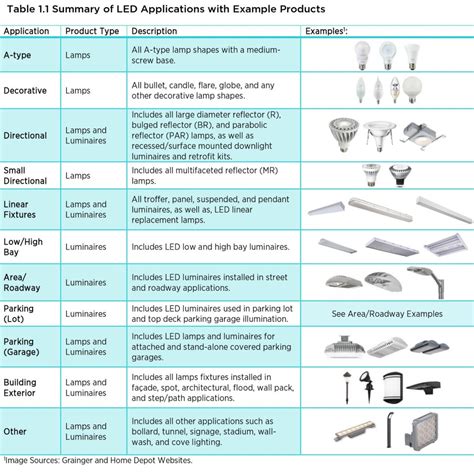 Table 1.1 Summary of LED Applications with Example Products

| Application | Product Type | Description | Examples$^1$: |
|---|---|---|---|
| A-type | Lamps | All A-type lamp shapes with a medium-screw base. | |
| Decorative | Lamps | All bullet, candle, flare, globe, and any other decorative lamp shapes. | |
| Directional | Lamps and Luminaires | Includes all large diameter reflector (R), bulged reflector (BR), and parabolic reflector (PAR) lamps, as well as recessed/surface mounted downlight luminaires and retrofit kits. | |
| Small Directional | Lamps | Includes all multifaceted reflector (MR) lamps. | |
| Linear Fixtures | Lamps and Luminaires | All troffer, panel, suspended, and pendant luminaires, as well as, LED linear replacement lamps. | |
| Low/High Bay | Luminaires | Includes LED low and high bay luminaires. | |
| Area/ Roadway | Luminaires | Includes LED luminaires installed in street and roadway applications. | |
| Parking (Lot) | Luminaires | Includes LED luminaires used in parking lot and top deck parking garage illumination. | See Area/Roadway Examples |
| Parking (Garage) | Lamps and Luminaires | Includes LED lamps and luminaires for attached and stand-alone covered parking garages. | |
| Building Exterior | Lamps and Luminaires | Includes all lamps fixtures installed in façade, spot, architectural, flood, wall pack, and step/path applications. | |
| Other | Lamps and Luminaires | Includes all other applications such as bollard, tunnel, signage, stadium, wall-wash, and cove lighting. | |

$^1$Image Sources: Grainger and Home Depot Websites.