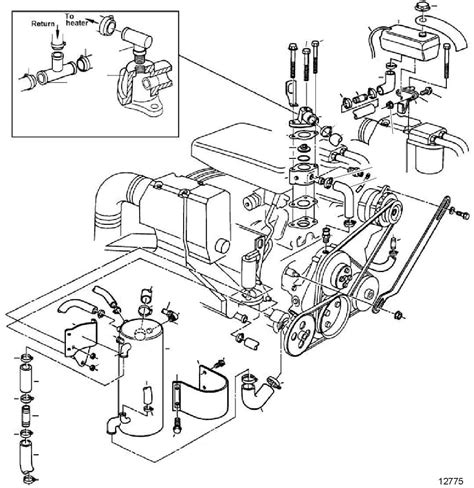 Return
To heater
12775