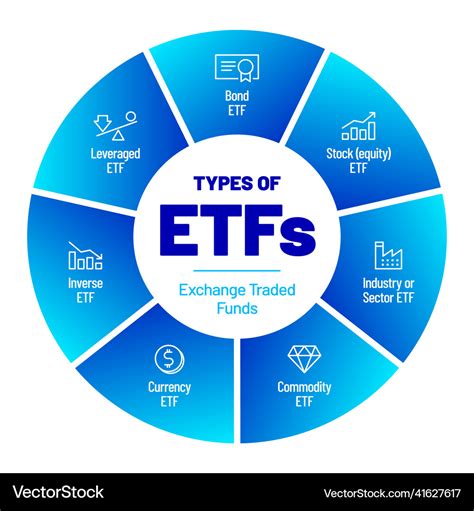 TYPES OF
ETFs

Exchange Traded Funds

Bond ETF

Stock (equity) ETF

Industry or Sector ETF

Commodity ETF

Currency ETF

Inverse ETF

Leveraged ETF

VectorStock

VectorStock.com/41627617