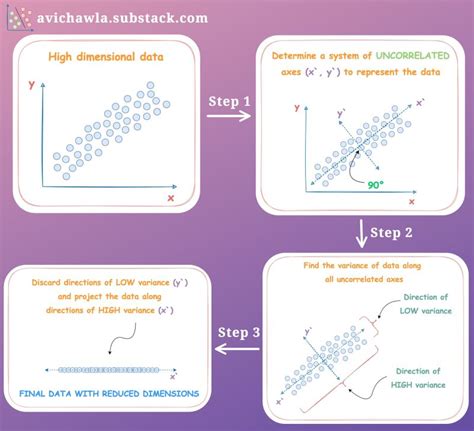 avichawla.substack.com

High dimensional data

y

x

Step 1

Determine a system of UNCORRELATED axes (x`, y`) to represent the data

y

y`

x`

90°

x

Step 2

Find the variance of data along all uncorrelated axes

Direction of LOW variance

y`

Direction of HIGH variance

x`

Step 3

Discard directions of LOW variance (y`) and project the data along directions of HIGH variance (x`)

x`

FINAL DATA WITH REDUCED DIMENSIONS