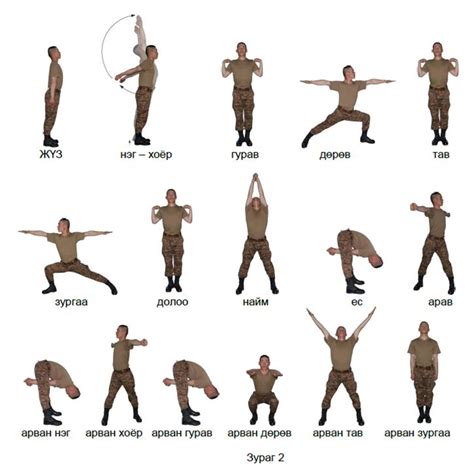 ЖҮЗ нэг – хоёр гурав дөрөв тав

зургаа долоо найм ес арав

арван нэг арван хоёр арван гурав арван дөрөв арван тав арван зургаа

Зураг 2