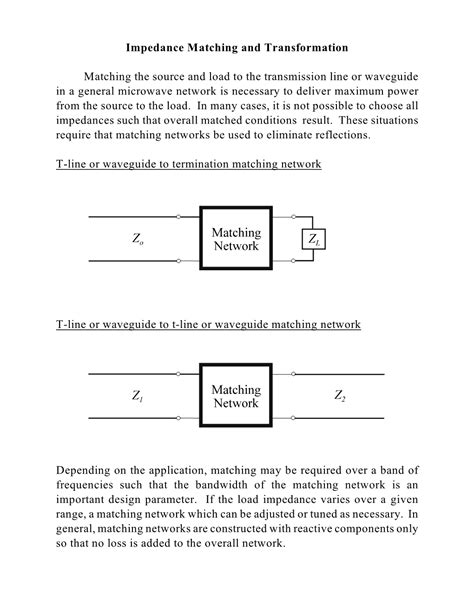 Impedance Matching and Transformation

Matching the source and load to the transmission line or waveguide in a general microwave network is necessary to deliver maximum power from the source to the load. In many cases, it is not possible to choose all impedances such that overall matched conditions result. These situations require that matching networks be used to eliminate reflections.

T-line or waveguide to termination matching network

$Z_o$

Matching Network

$Z_L$

T-line or waveguide to t-line or waveguide matching network

$Z_1$

Matching Network

$Z_2$

Depending on the application, matching may be required over a band of frequencies such that the bandwidth of the matching network is an important design parameter. If the load impedance varies over a given range, a matching network which can be adjusted or tuned as necessary. In general, matching networks are constructed with reactive components only so that no loss is added to the overall network.