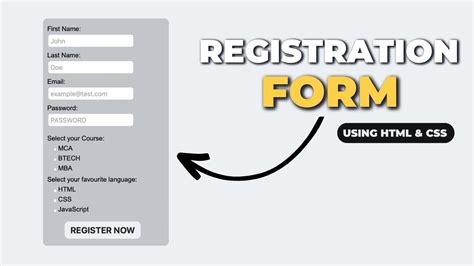 First Name:
John
Last Name:
Doe
Email:
example@test.com
Password:
PASSWORD
Select your Course:
MCA
BTECH
MBA
Select your favourite language:
HTML
CSS
JavaScript
REGISTER NOW

REGISTRATION
FORM

USING HTML & CSS