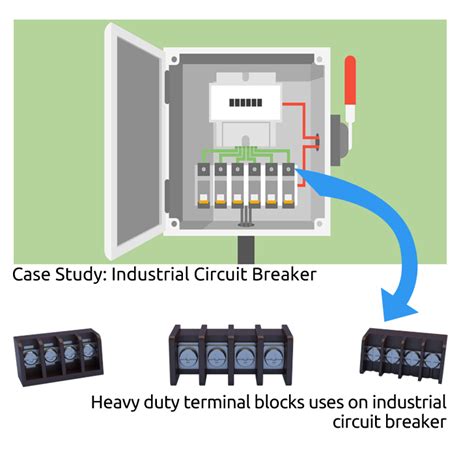 Case Study: Industrial Circuit Breaker

Heavy duty terminal blocks uses on industrial circuit breaker