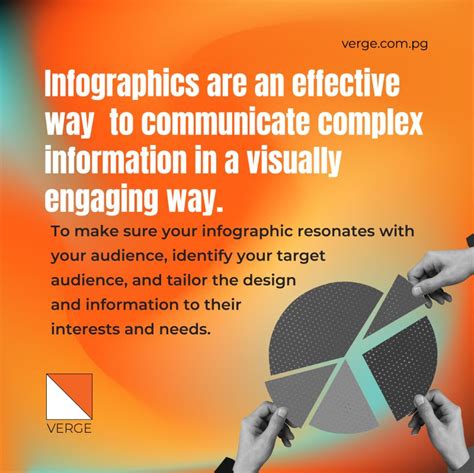 verge.com.pg

Infographics are an effective way to communicate complex information in a visually engaging way.

To make sure your infographic resonates with your audience, identify your target audience, and tailor the design and information to their interests and needs.

VERGE