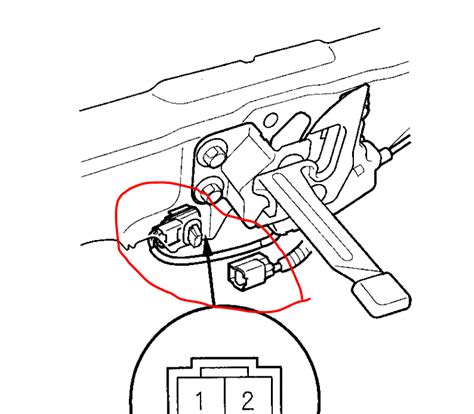 1 2