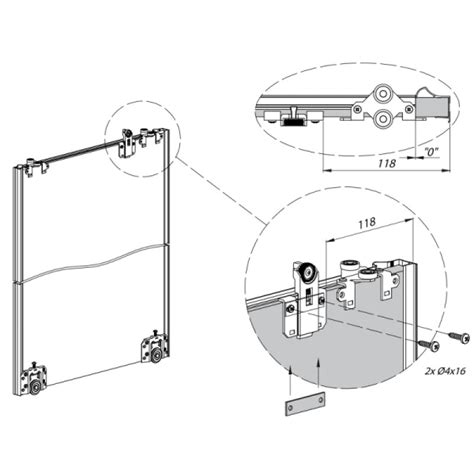 "0"
118
118
2x Ø4x16