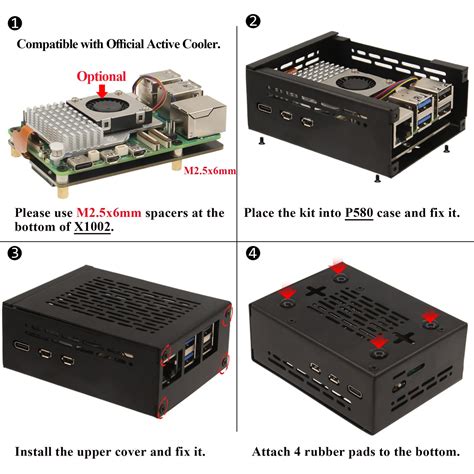 ❶
Compatible with Official Active Cooler.

Optional

M2.5x6mm

Please use M2.5x6mm spacers at the bottom of X1002.

❷

Place the kit into P580 case and fix it.

❸

Install the upper cover and fix it.

❹

Attach 4 rubber pads to the bottom.