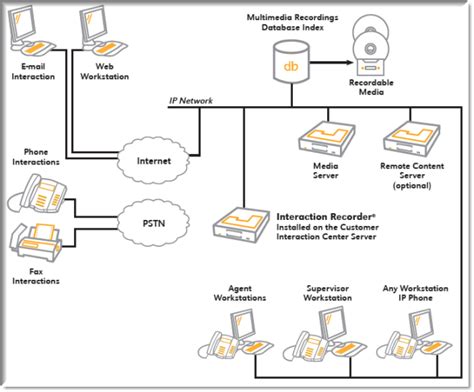 E-mail Interaction

Web Workstation

Multimedia Recordings Database Index

db

Recordable Media

IP Network

Phone Interactions

Internet

Media Server

Remote Content Server (optional)

PSTN

Interaction Recorder®
Installed on the Customer Interaction Center Server

Fax Interactions

Agent Workstations

Supervisor Workstation

Any Workstation IP Phone